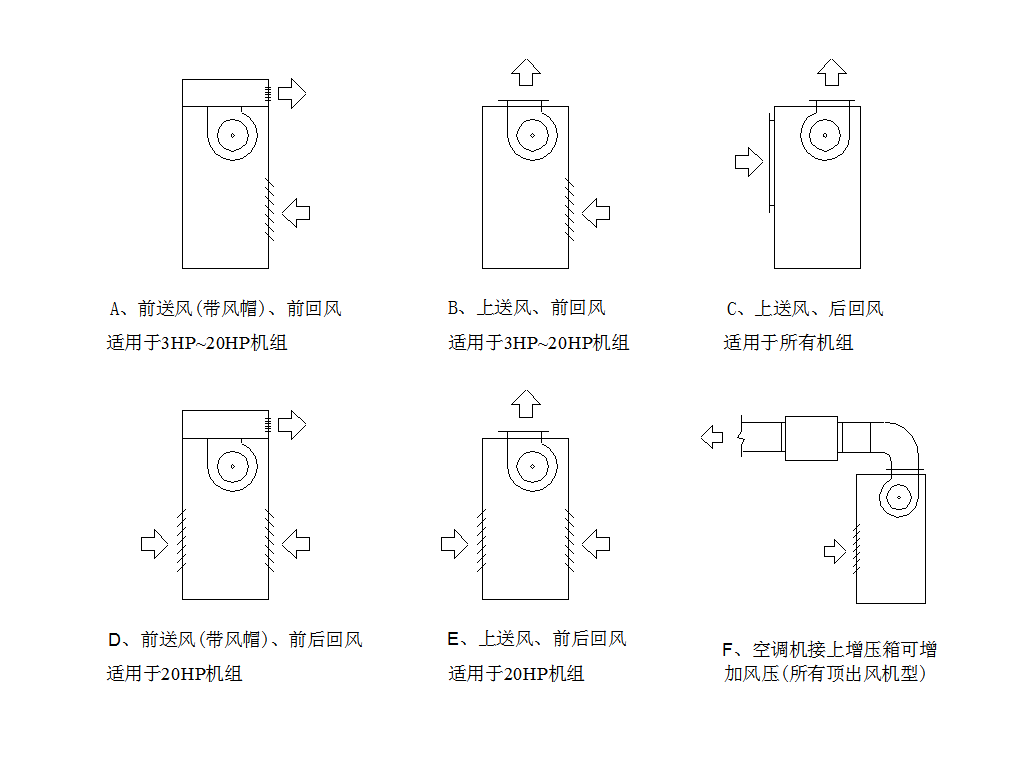 A、前送风(带风帽)、前回风
适用于3HP~20HP机组

B、上送风、前回风
适用于3HP~20HP机组

C、上送风、后回风
适用于所有机组

D、前送风(带风帽)、前后回风
适用于20HP机组

E、上送风、前后回风
适用于20HP机组

F、空调机接上增压箱可增加风压(所有顶出风机型)